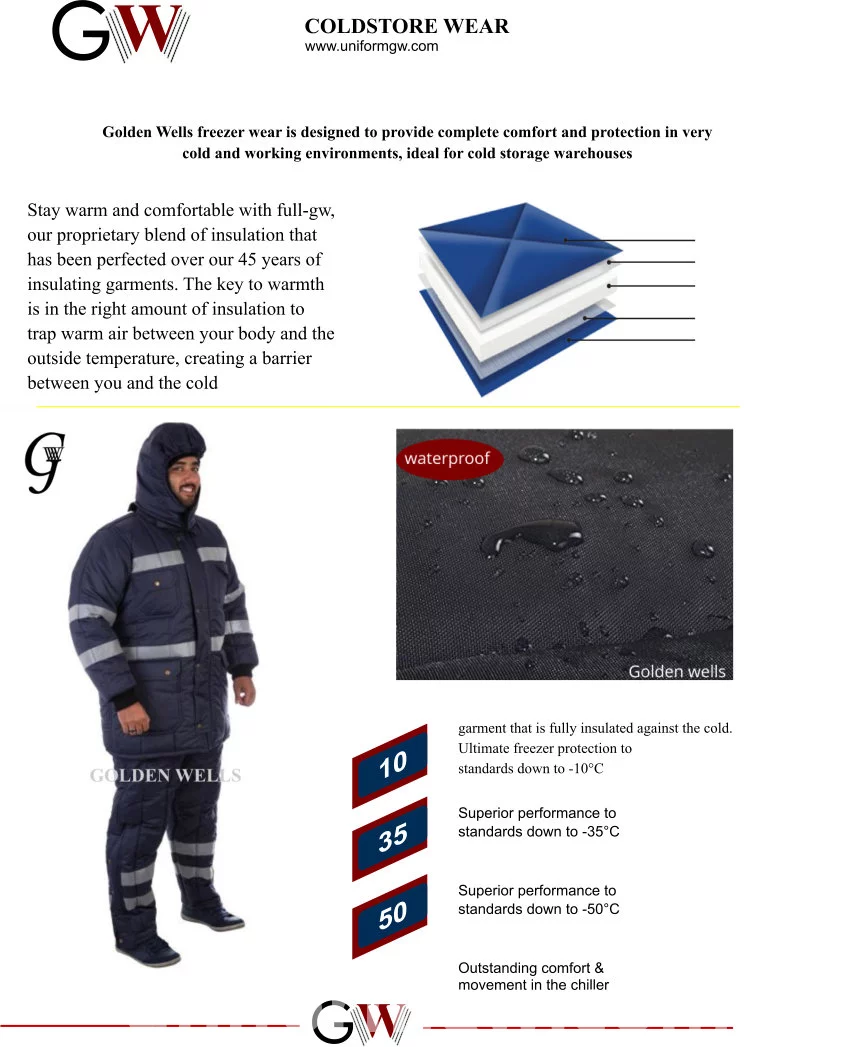 GW

COLDSTORE WEAR
www.uniformgw.com

Golden Wells freezer wear is designed to provide complete comfort and protection in very cold and working environments, ideal for cold storage warehouses

Stay warm and comfortable with full-gw, our proprietary blend of insulation that has been perfected over our 45 years of insulating garments. The key to warmth is in the right amount of insulation to trap warm air between your body and the outside temperature, creating a barrier between you and the cold

G

GOLDEN WELLS

waterproof

Golden wells

10

garment that is fully insulated against the cold. Ultimate freezer protection to standards down to -10°C

35

Superior performance to standards down to -35°C

50

Superior performance to standards down to -50°C

Outstanding comfort & movement in the chiller

GW